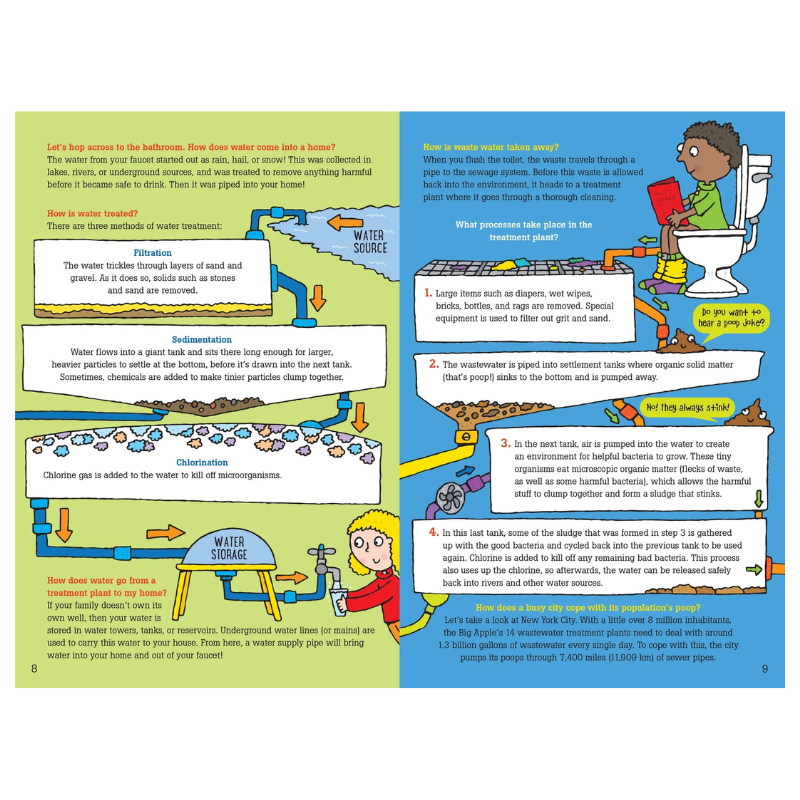 Let's hop across to the bathroom. How does water come into a home?
The water from your faucet started out as rain, hail, or snow! This was collected in lakes, rivers, or underground sources, and was treated to remove anything harmful before it became safe to drink. Then it was piped into your home!

How is water treated?
There are three methods of water treatment:

WATER SOURCE

Filtration
The water trickles through layers of sand and gravel. As it does so, solids such as stones and sand are removed.

Sedimentation
Water flows into a giant tank and sits there long enough for larger, heavier particles to settle at the bottom, before it's drawn into the next tank. Sometimes, chemicals are added to make tinier particles clump together.

Chlorination
Chlorine gas is added to the water to kill off microorganisms.

WATER STORAGE

How does water go from a treatment plant to my home?
If your family doesn't own its own well, then your water is stored in water towers, tanks, or reservoirs. Underground water lines (or mains) are used to carry this water to your house. From here, a water supply pipe will bring water into your home and out of your faucet!

8

How is waste water taken away?
When you flush the toilet, the waste travels through a pipe to the sewage system. Before this waste is allowed back into the environment, it heads to a treatment plant where it goes through a thorough cleaning.

What processes take place in the treatment plant?

1. Large items such as diapers, wet wipes, bricks, bottles, and rags are removed. Special equipment is used to filter out grit and sand.

Do you want to hear a poop joke?

2. The wastewater is piped into settlement tanks where organic solid matter (that's poop!) sinks to the bottom and is pumped away.

No! they always stink!

3. In the next tank, air is pumped into the water to create an environment for helpful bacteria to grow. These tiny organisms eat microscopic organic matter (flecks of waste, as well as some harmful bacteria), which allows the harmful stuff to clump together and form a sludge that stinks.

4. In this last tank, some of the sludge that was formed in step 3 is gathered up with the good bacteria and cycled back into the previous tank to be used again. Chlorine is added to kill off any remaining bad bacteria. This process also uses up the chlorine, so afterwards, the water can be released safely back into rivers and other water sources.

How does a busy city cope with its population's poop?
Let's take a look at New York City. With a little over 8 million inhabitants, the Big Apple's 14 wastewater treatment plants need to deal with around 1.3 billion gallons of wastewater every single day. To cope with this, the city pumps its poops through 7,400 miles (11,909 km) of sewer pipes.

9